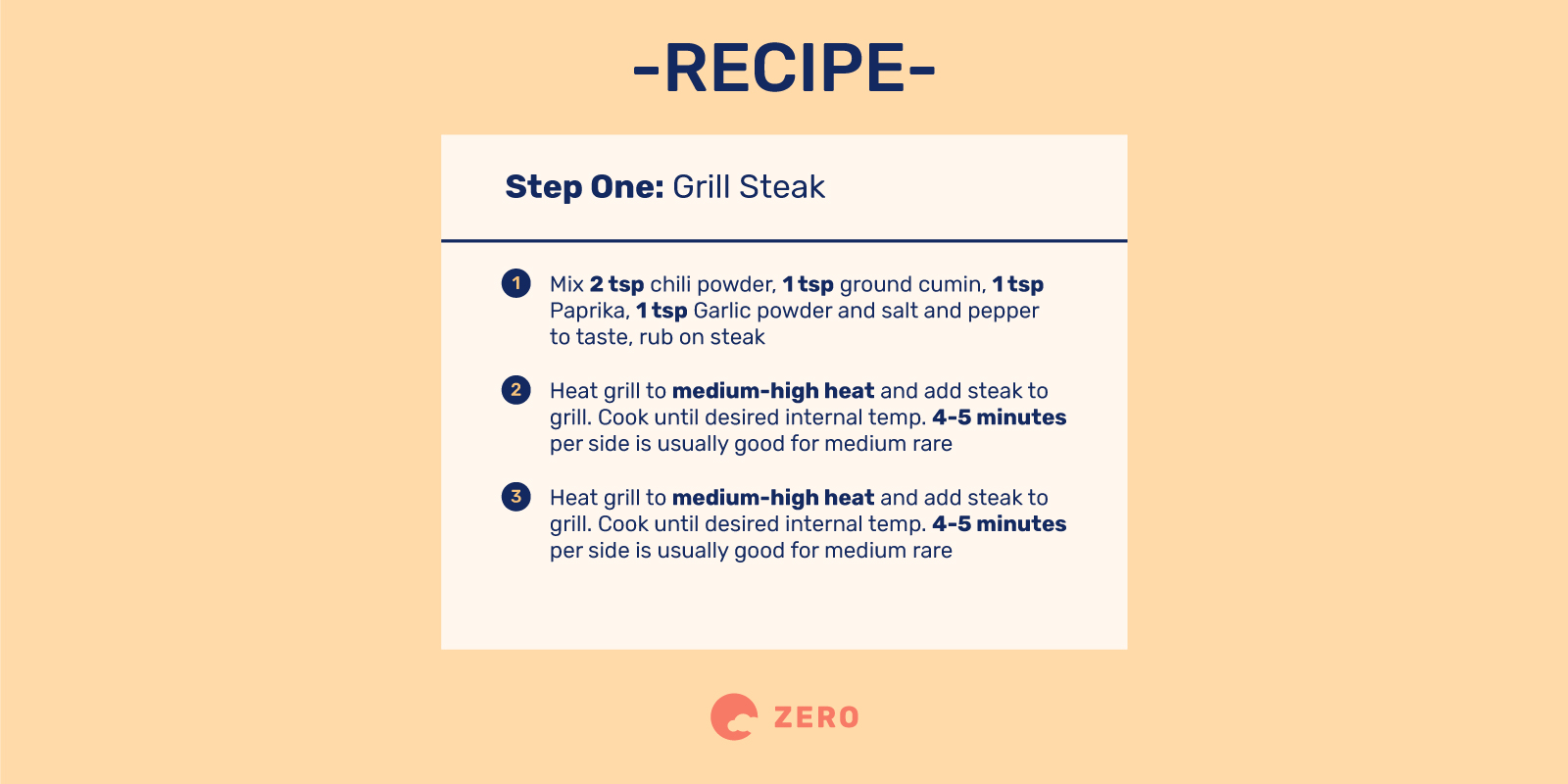 -RECIPE-

Step One: Grill Steak

1 Mix 2 tsp chili powder, 1 tsp ground cumin, 1 tsp Paprika, 1 tsp Garlic powder and salt and pepper to taste, rub on steak

2 Heat grill to medium-high heat and add steak to grill. Cook until desired internal temp. 4-5 minutes per side is usually good for medium rare

3 Heat grill to medium-high heat and add steak to grill. Cook until desired internal temp. 4-5 minutes per side is usually good for medium rare

ZERO